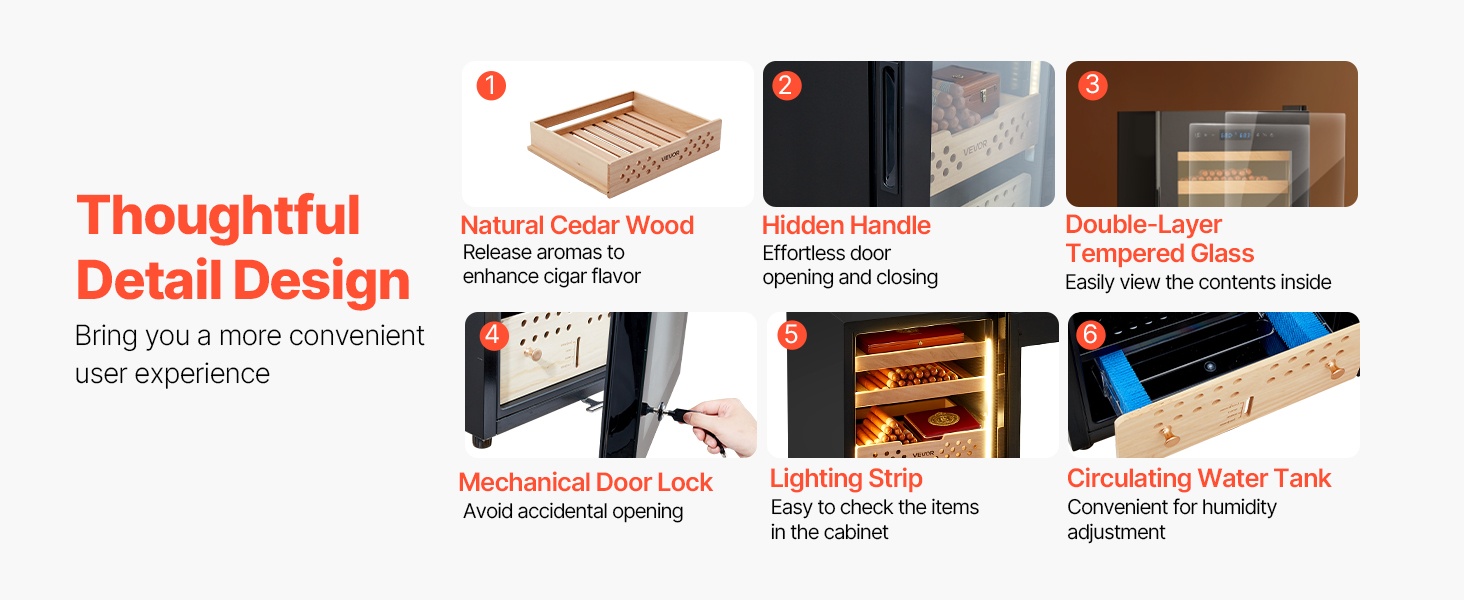 Thoughtful Detail Design

Bring you a more convenient user experience

1

VEVOR

Natural Cedar Wood

Release aromas to enhance cigar flavor

2

VEVOR

Hidden Handle

Effortless door opening and closing

3

Double-Layer Tempered Glass

Easily view the contents inside

4

Mechanical Door Lock

Avoid accidental opening

5

Lighting Strip

Easy to check the items in the cabinet

6

Circulating Water Tank

Convenient for humidity adjustment