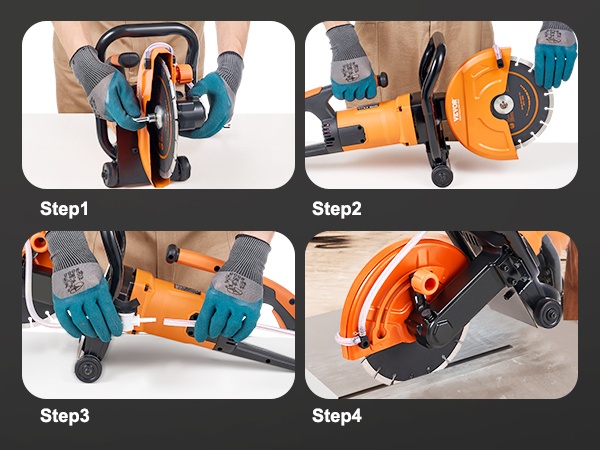 VEVOR

Step1

Step2

Step3

Step4