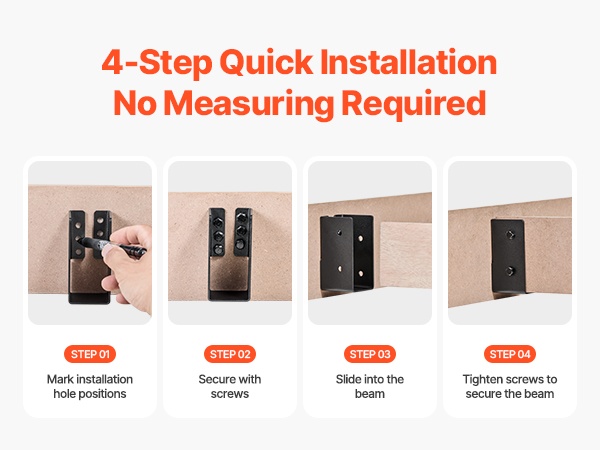 4-Step Quick Installation
No Measuring Required

STEP 01
Mark installation hole positions

STEP 02
Secure with screws

STEP 03
Slide into the beam

STEP 04
Tighten screws to secure the beam