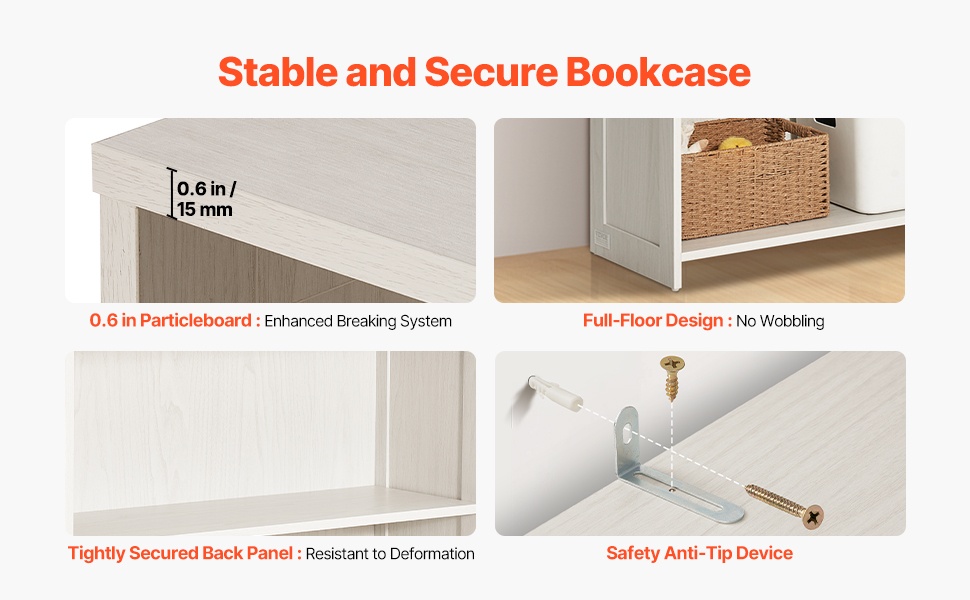 Stable and Secure Bookcase

0.6 in / 15 mm

0.6 in Particleboard : Enhanced Breaking System

Full-Floor Design : No Wobbling

Tightly Secured Back Panel : Resistant to Deformation

Safety Anti-Tip Device