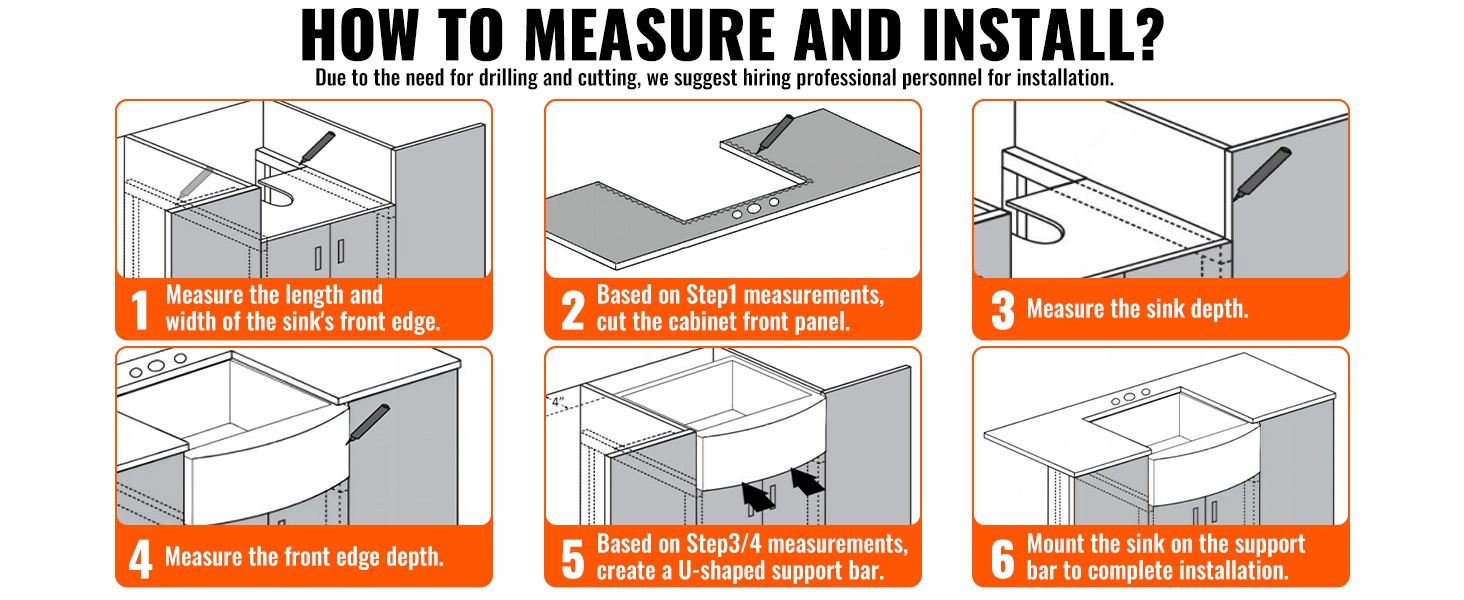 HOW TO MEASURE AND INSTALL?
Due to the need for drilling and cutting, we suggest hiring professional personnel for installation.

1 Measure the length and width of the sink's front edge.

2 Based on Step1 measurements, cut the cabinet front panel.

3 Measure the sink depth.

4 Measure the front edge depth.

4"

5 Based on Step3/4 measurements, create a U-shaped support bar.

6 Mount the sink on the support bar to complete installation.