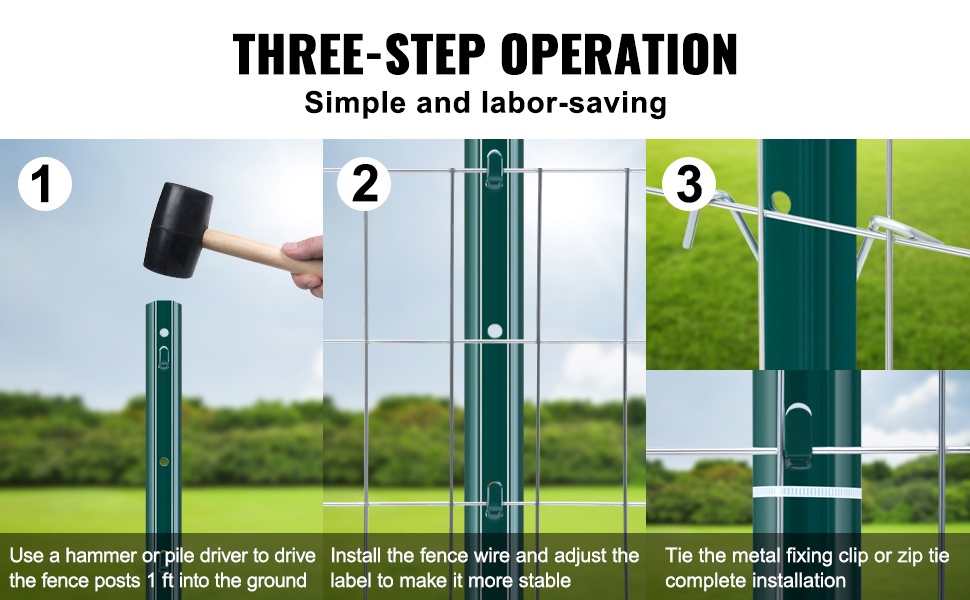 THREE-STEP OPERATION
Simple and labor-saving

1
Use a hammer or pile driver to drive the fence posts 1 ft into the ground

2
Install the fence wire and adjust the label to make it more stable

3
Tie the metal fixing clip or zip tie complete installation