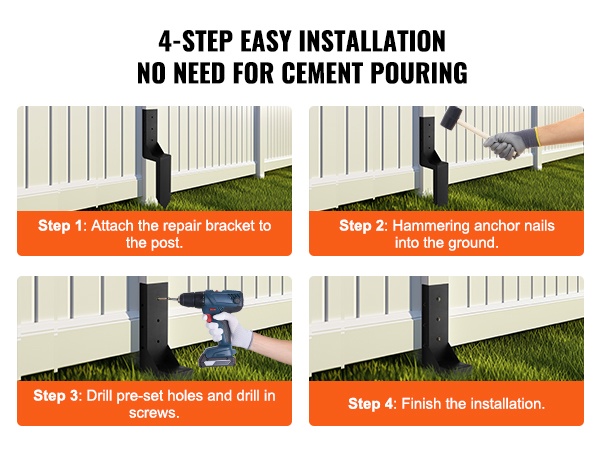 4-STEP EASY INSTALLATION
NO NEED FOR CEMENT POURING

Step 1: Attach the repair bracket to the post.

Step 2: Hammering anchor nails into the ground.

Step 3: Drill pre-set holes and drill in screws.

Step 4: Finish the installation.