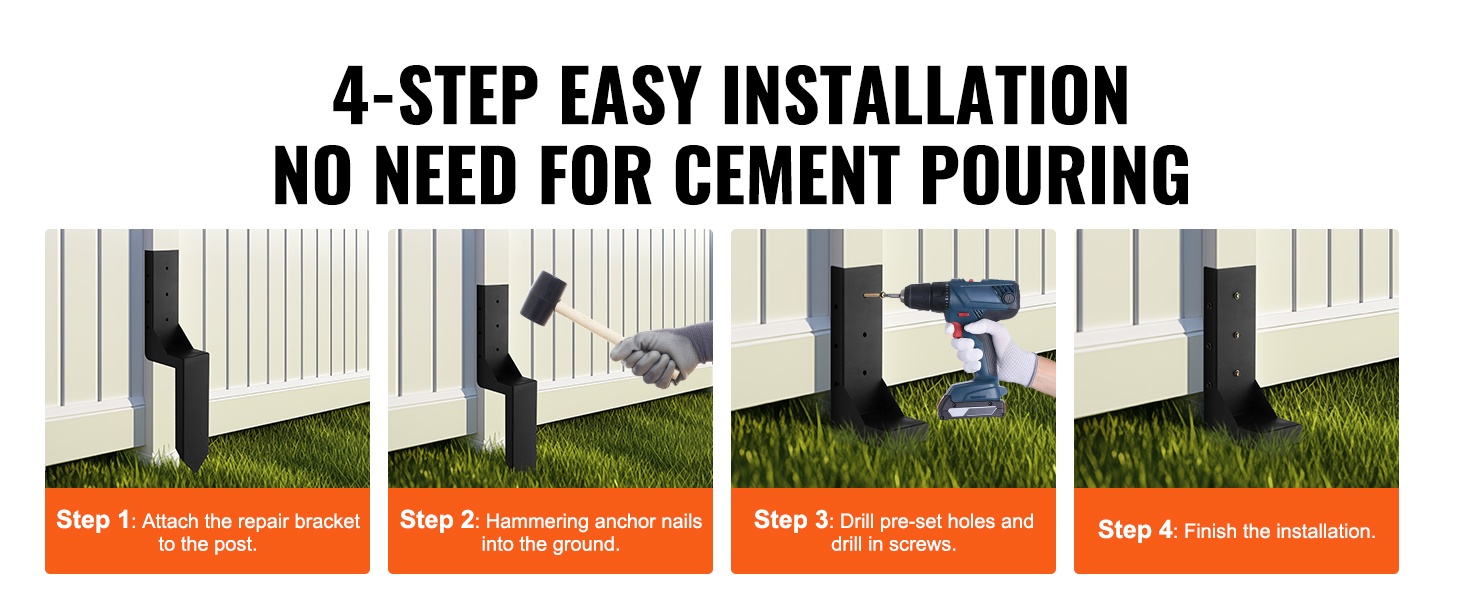 4-STEP EASY INSTALLATION
NO NEED FOR CEMENT POURING

Step 1: Attach the repair bracket to the post.

Step 2: Hammering anchor nails into the ground.

Step 3: Drill pre-set holes and drill in screws.

Step 4: Finish the installation.