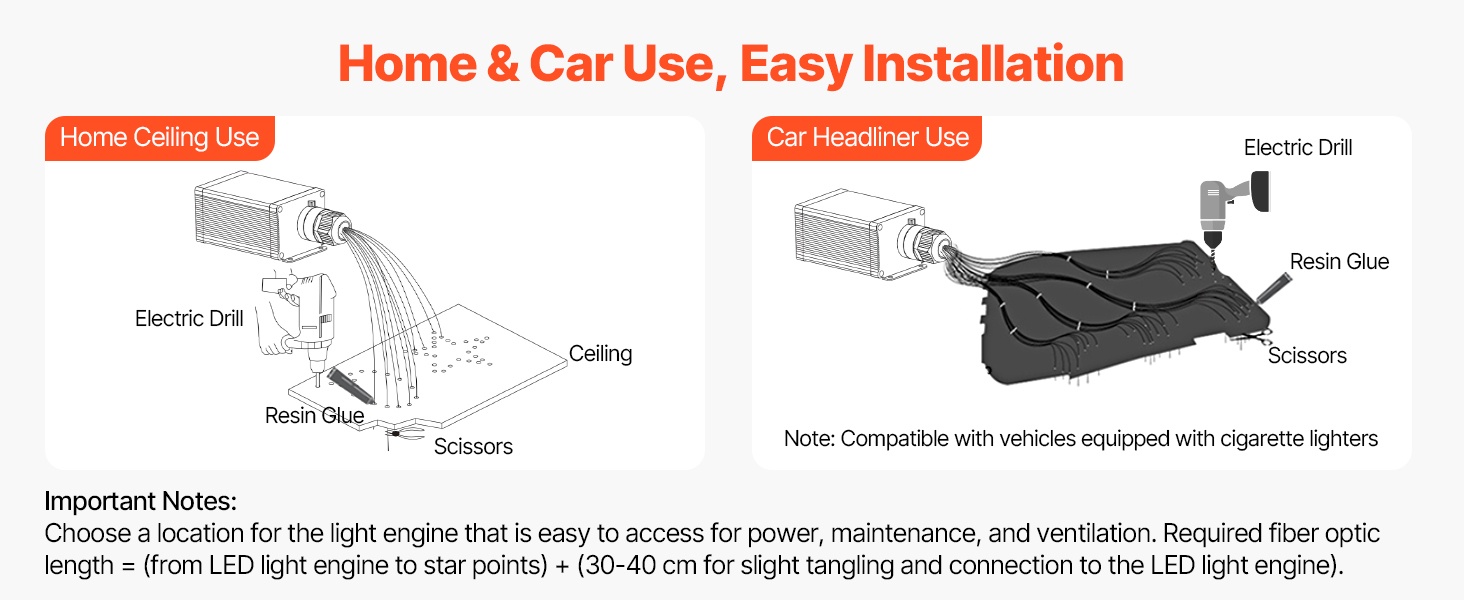 Home & Car Use, Easy Installation

Home Ceiling Use

Electric Drill

Ceiling

Resin Glue

Scissors

Car Headliner Use

Electric Drill

Resin Glue

Scissors

Note: Compatible with vehicles equipped with cigarette lighters

Important Notes:
Choose a location for the light engine that is easy to access for power, maintenance, and ventilation. Required fiber optic length = (from LED light engine to star points) + (30-40 cm for slight tangling and connection to the LED light engine).