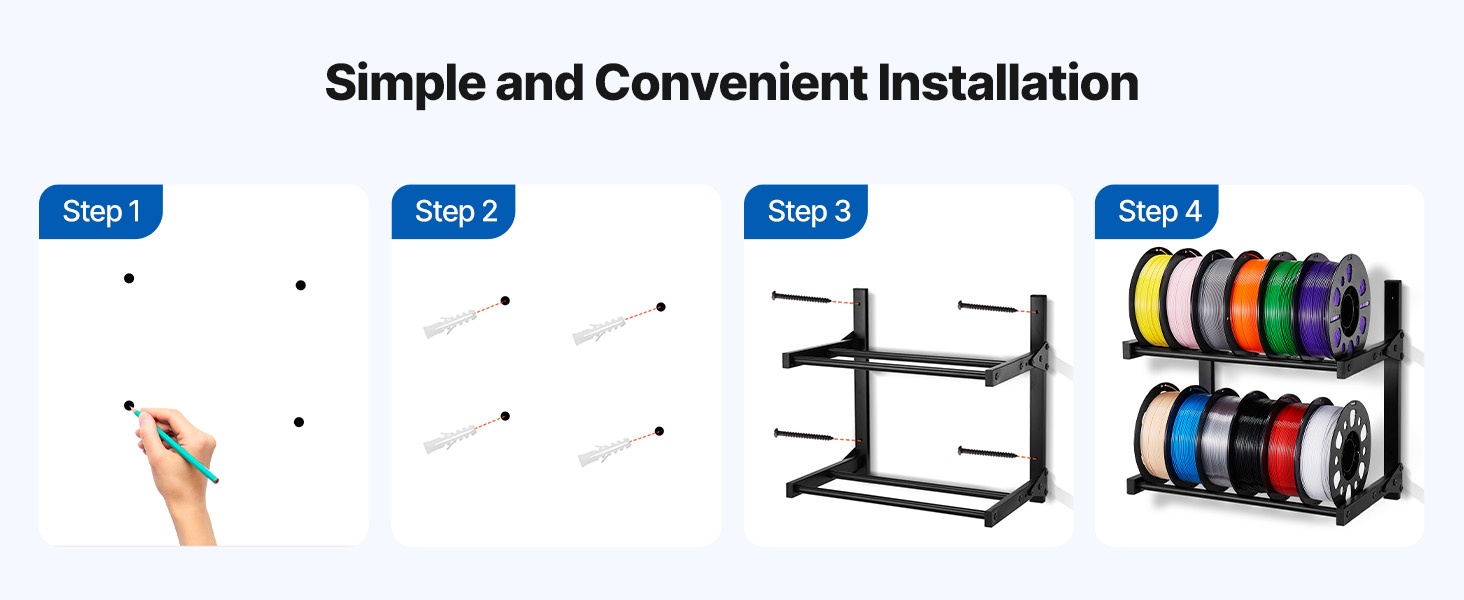 Simple and Convenient Installation

Step 1

Step 2

Step 3

Step 4