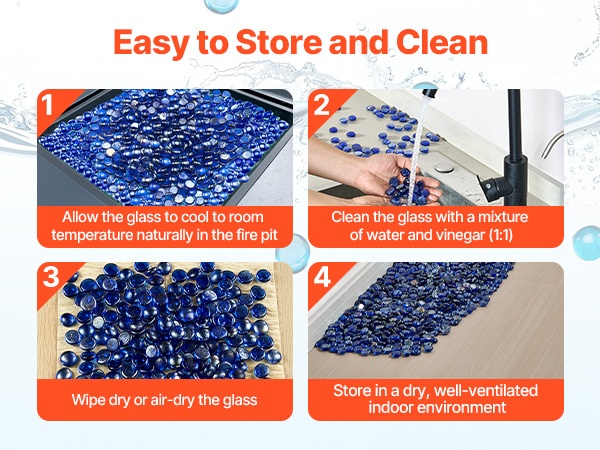 Easy to Store and Clean

1

Allow the glass to cool to room temperature naturally in the fire pit

2

Clean the glass with a mixture of water and vinegar (1:1)

3

Wipe dry or air-dry the glass

4

Store in a dry, well-ventilated indoor environment