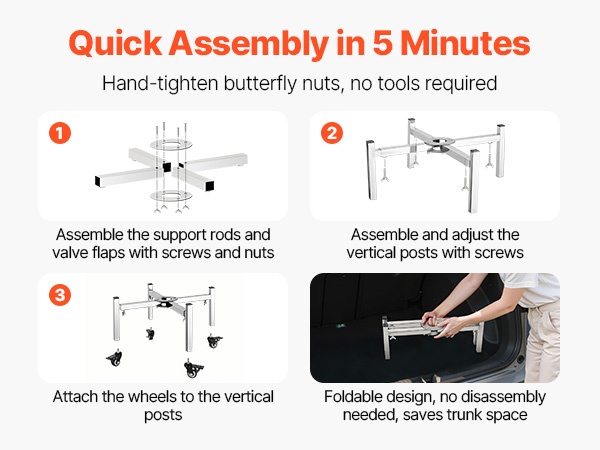 Quick Assembly in 5 Minutes

Hand-tighten butterfly nuts, no tools required

1

Assemble the support rods and valve flaps with screws and nuts

2

Assemble and adjust the vertical posts with screws

3

Attach the wheels to the vertical posts

Foldable design, no disassembly needed, saves trunk space