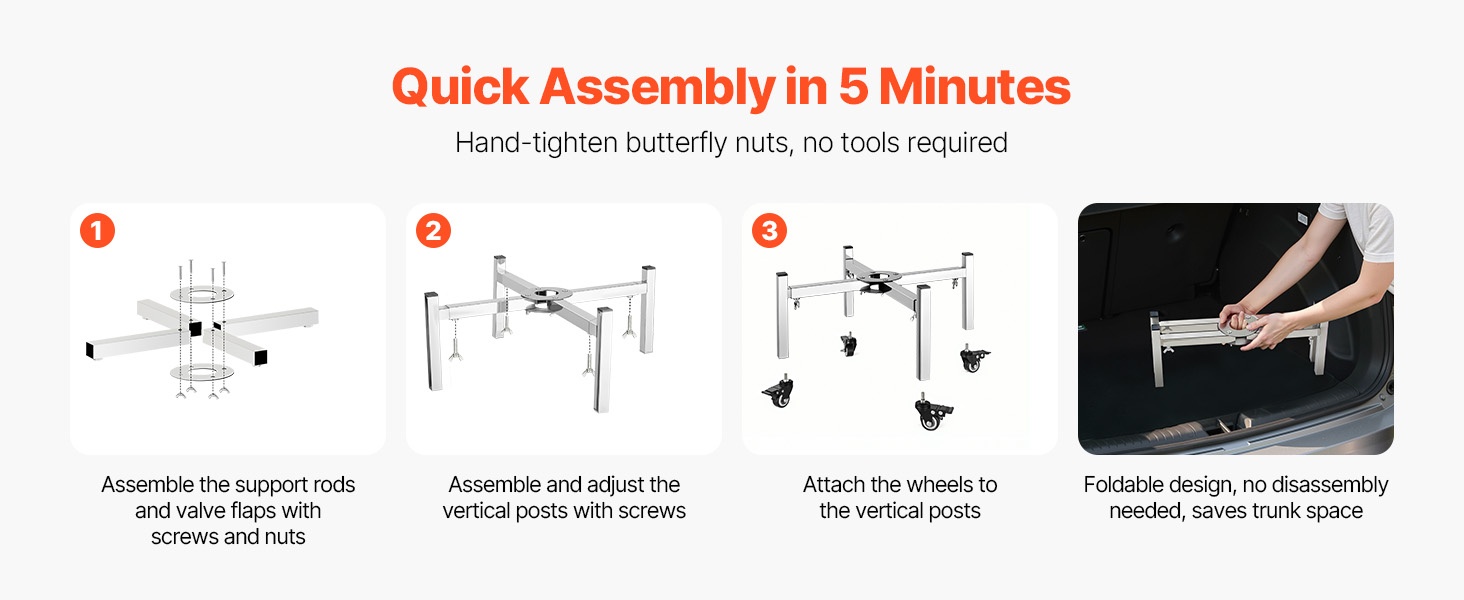 Quick Assembly in 5 Minutes

Hand-tighten butterfly nuts, no tools required

1

Assemble the support rods and valve flaps with screws and nuts

2

Assemble and adjust the vertical posts with screws

3

Attach the wheels to the vertical posts

Foldable design, no disassembly needed, saves trunk space