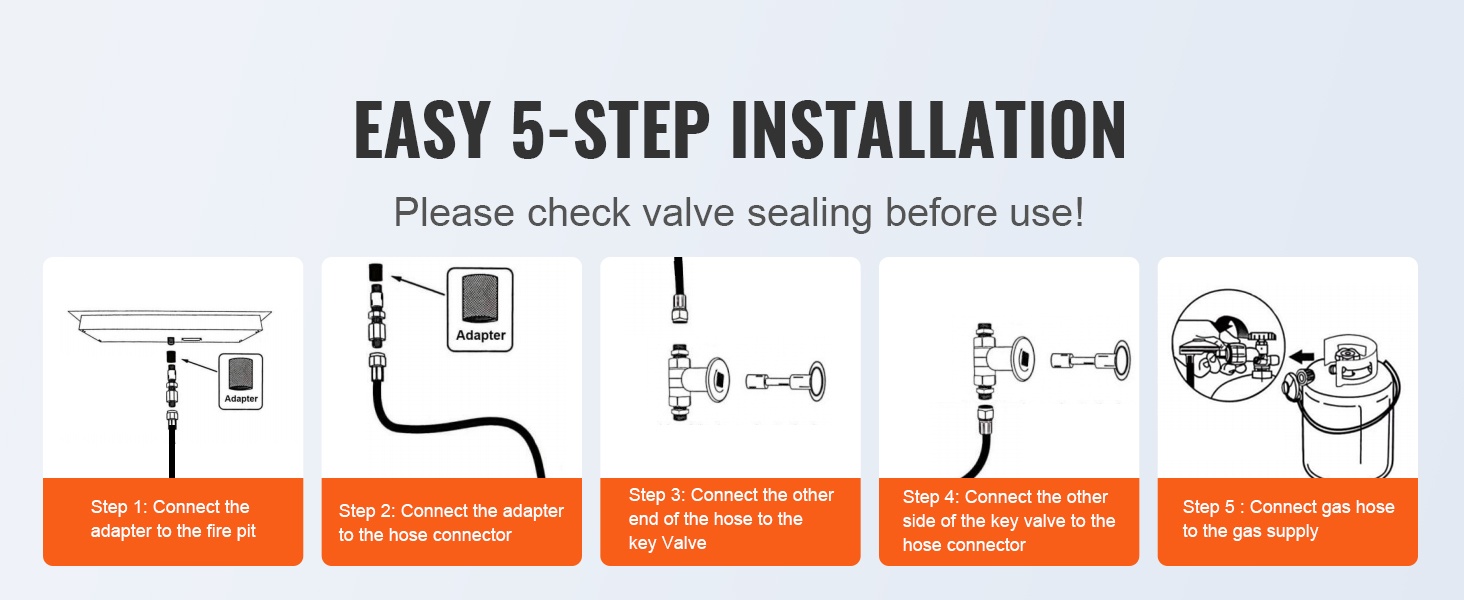 EASY 5-STEP INSTALLATION

Please check valve sealing before use!

Adapter

Step 1: Connect the adapter to the fire pit

Adapter

Step 2: Connect the adapter to the hose connector

Step 3: Connect the other end of the hose to the key Valve

Step 4: Connect the other side of the key valve to the hose connector

Step 5 : Connect gas hose to the gas supply