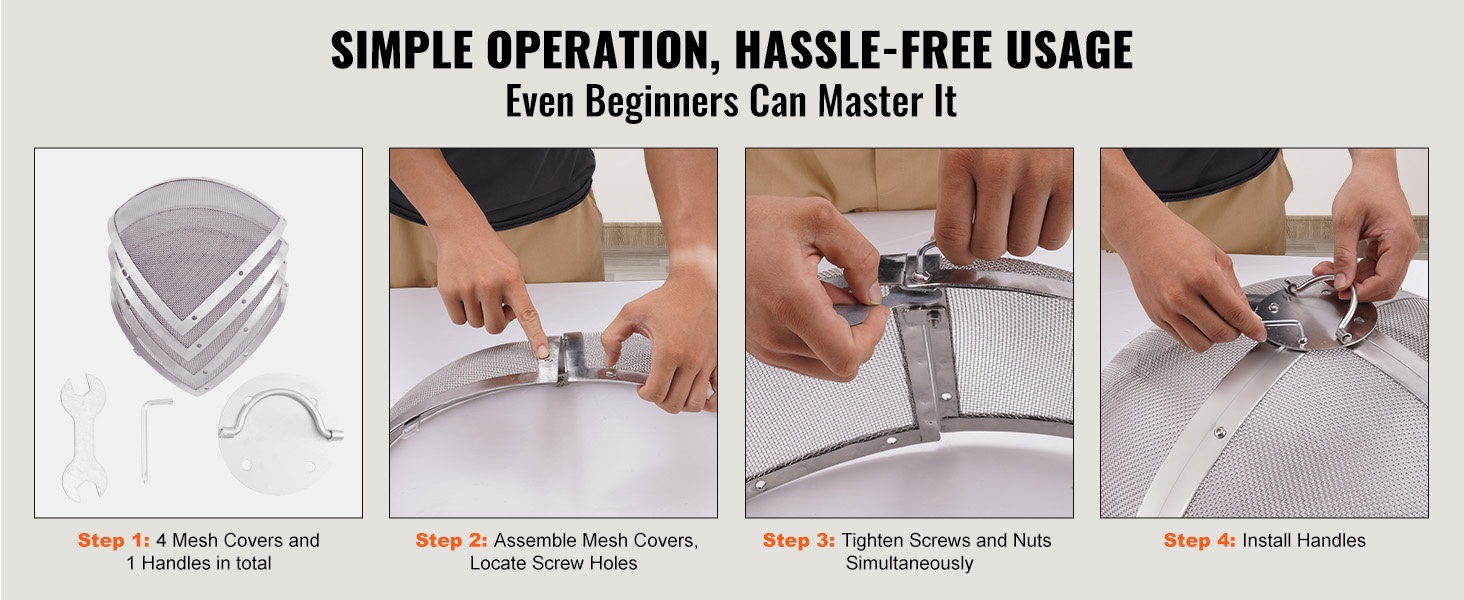 SIMPLE OPERATION, HASSLE-FREE USAGE
Even Beginners Can Master It

Step 1: 4 Mesh Covers and 1 Handles in total

Step 2: Assemble Mesh Covers, Locate Screw Holes

Step 3: Tighten Screws and Nuts Simultaneously

Step 4: Install Handles