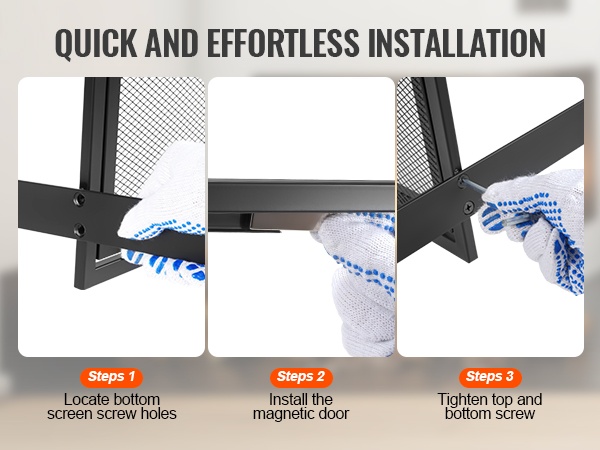 QUICK AND EFFORTLESS INSTALLATION

Steps 1
Locate bottom screen screw holes

Steps 2
Install the magnetic door

Steps 3
Tighten top and bottom screw