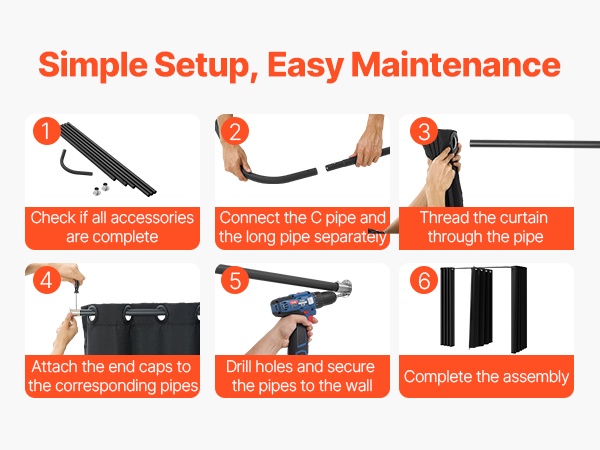 Simple Setup, Easy Maintenance

1
Check if all accessories are complete

2
Connect the C pipe and the long pipe separately

3
Thread the curtain through the pipe

4
Attach the end caps to the corresponding pipes

5
Drill holes and secure the pipes to the wall

6
Complete the assembly