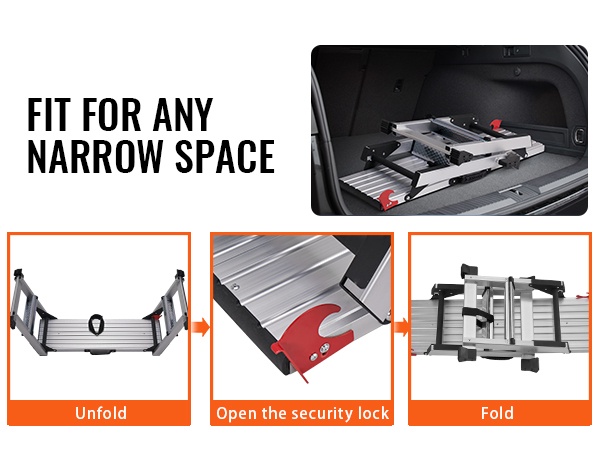 FIT FOR ANY NARROW SPACE

Unfold

Open the security lock

Fold