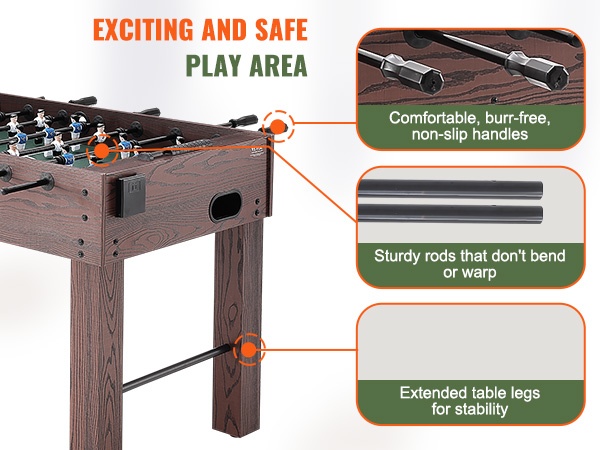 EXCITING AND SAFE
PLAY AREA

Comfortable, burr-free, non-slip handles

Sturdy rods that don't bend or warp

Extended table legs for stability