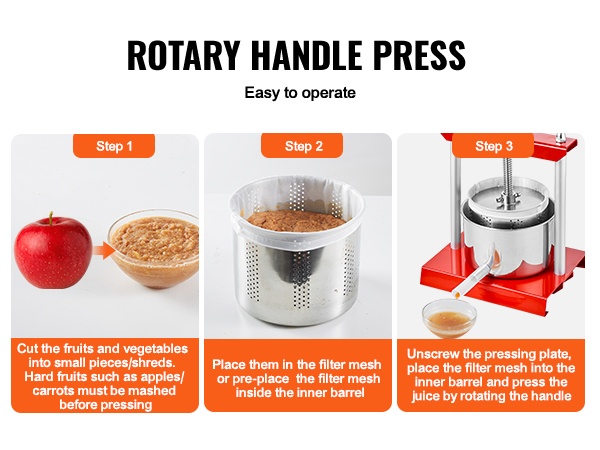 ROTARY HANDLE PRESS

Easy to operate

Step 1

Cut the fruits and vegetables into small pieces/shreds. Hard fruits such as apples/ carrots must be mashed before pressing

Step 2

Place them in the filter mesh or pre-place the filter mesh inside the inner barrel

Step 3

Unscrew the pressing plate, place the filter mesh into the inner barrel and press the juice by rotating the handle