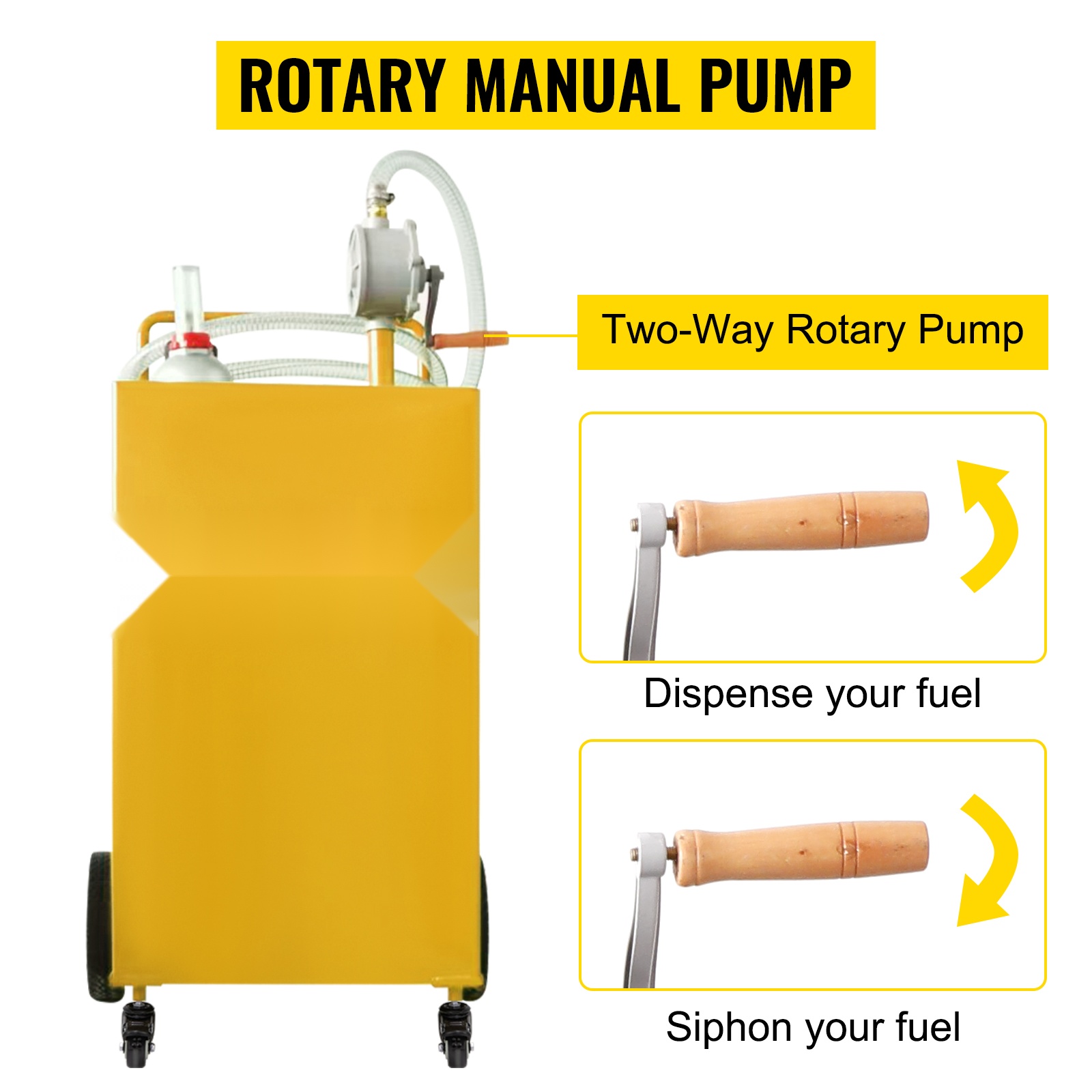 ROTARY MANUAL PUMP

Two-Way Rotary Pump

Dispense your fuel

Siphon your fuel