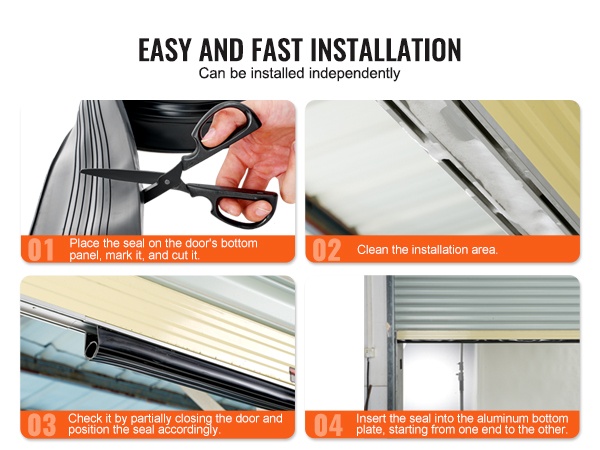 EASY AND FAST INSTALLATION
Can be installed independently

01 Place the seal on the door's bottom panel, mark it, and cut it.

02 Clean the installation area.

03 Check it by partially closing the door and position the seal accordingly.

04 Insert the seal into the aluminum bottom plate, starting from one end to the other.