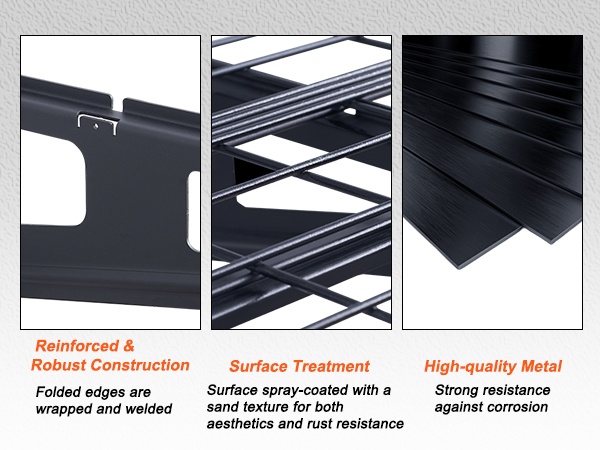 Reinforced & Robust Construction

Folded edges are wrapped and welded

Surface Treatment

Surface spray-coated with a sand texture for both aesthetics and rust resistance

High-quality Metal

Strong resistance against corrosion