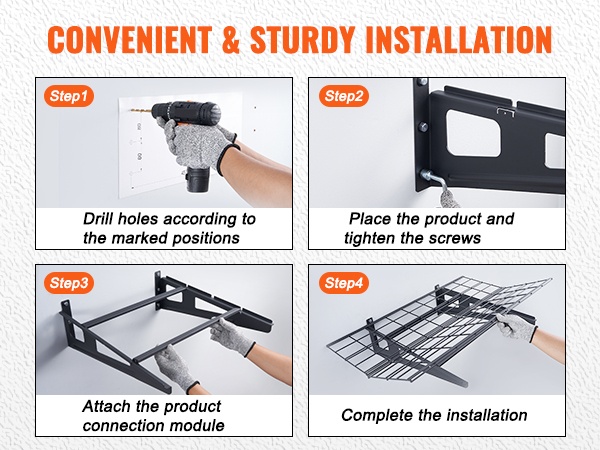 CONVENIENT & STURDY INSTALLATION

Step1

Drill holes according to the marked positions

Step2

Place the product and tighten the screws

Step3

Attach the product connection module

Step4

Complete the installation