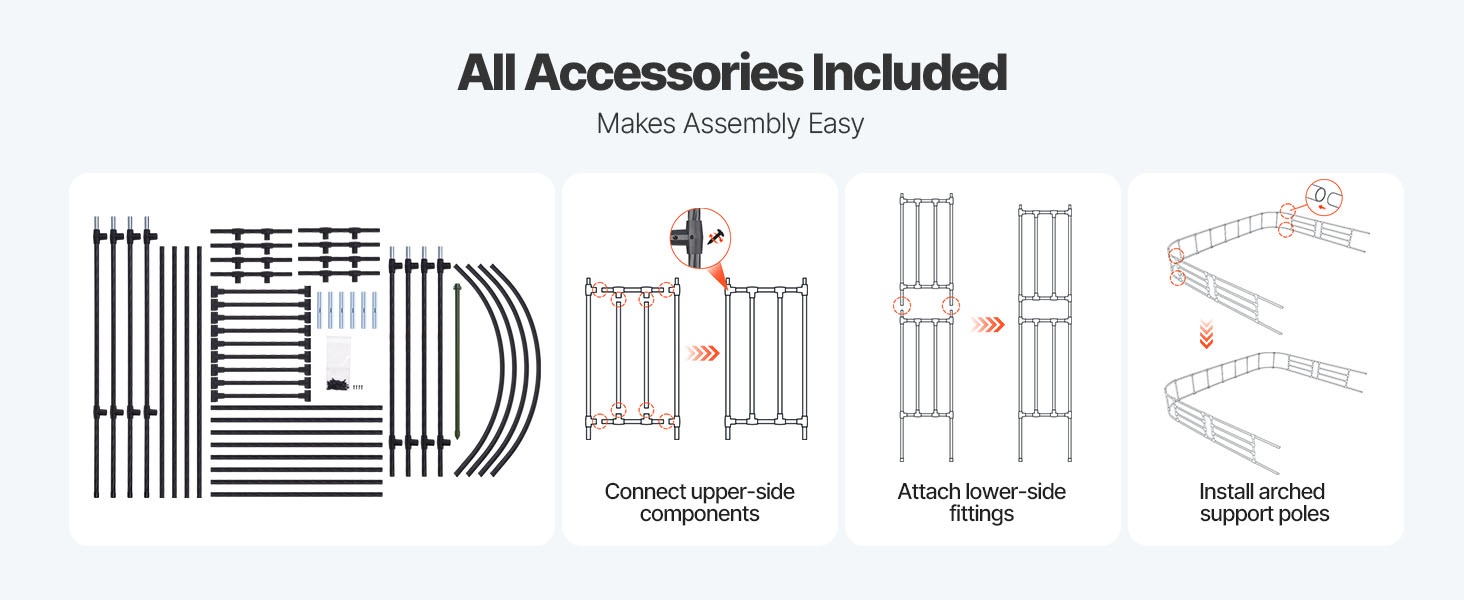 All Accessories Included

Makes Assembly Easy

Connect upper-side components

Attach lower-side fittings

Install arched support poles