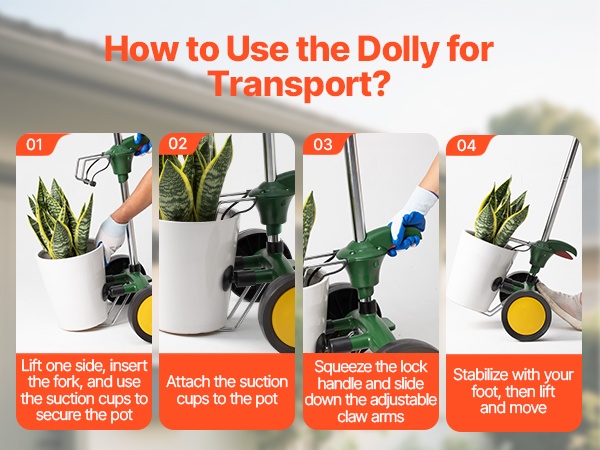 How to Use the Dolly for Transport?

01

Lift one side, insert the fork, and use the suction cups to secure the pot

02

Attach the suction cups to the pot

03

Squeeze the lock handle and slide down the adjustable claw arms

04

Stabilize with your foot, then lift and move