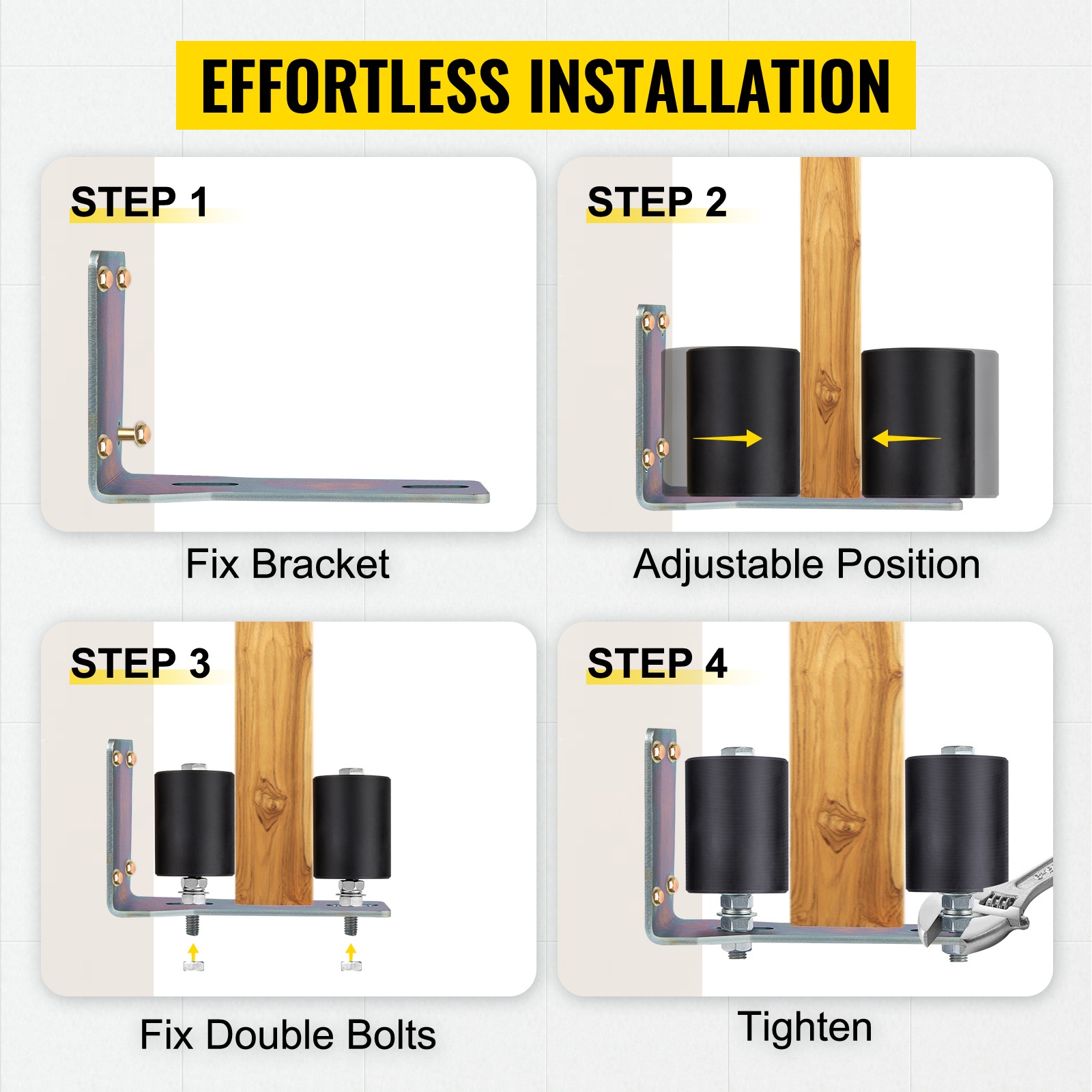 EFFORTLESS INSTALLATION

STEP 1

Fix Bracket

STEP 2

Adjustable Position

STEP 3

Fix Double Bolts

STEP 4

Tighten