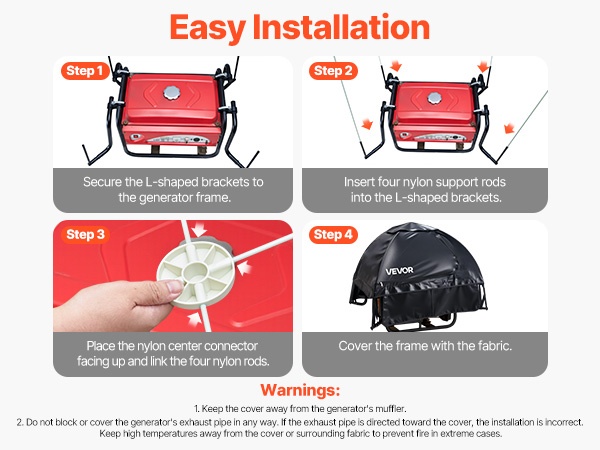 Easy Installation

Step 1

Secure the L-shaped brackets to the generator frame.

Step 2

Insert four nylon support rods into the L-shaped brackets.

Step 3

Place the nylon center connector facing up and link the four nylon rods.

Step 4

VEVOR

Cover the frame with the fabric.

Warnings:

1. Keep the cover away from the generator's muffler.
2. Do not block or cover the generator's exhaust pipe in any way. If the exhaust pipe is directed toward the cover, the installation is incorrect. Keep high temperatures away from the cover or surrounding fabric to prevent fire in extreme cases.