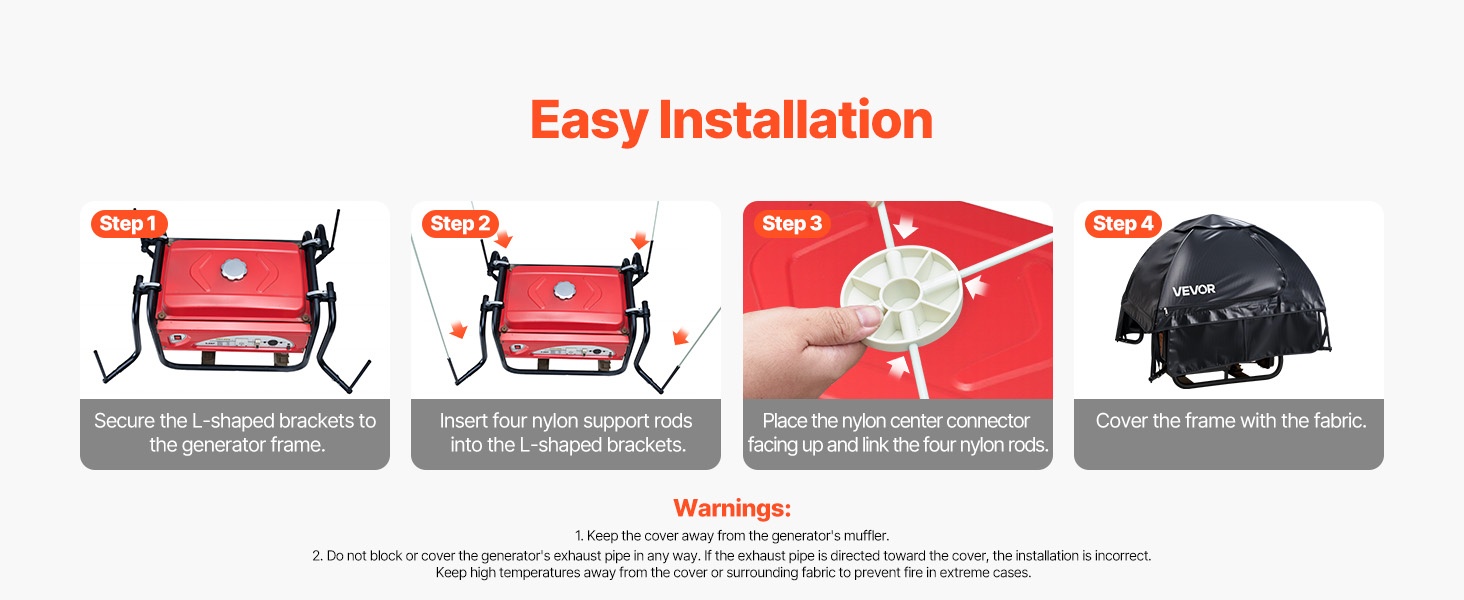 Easy Installation

Step 1
Secure the L-shaped brackets to the generator frame.

Step 2
Insert four nylon support rods into the L-shaped brackets.

Step 3
Place the nylon center connector facing up and link the four nylon rods.

Step 4
VEVOR
Cover the frame with the fabric.

Warnings:
1. Keep the cover away from the generator's muffler.
2. Do not block or cover the generator's exhaust pipe in any way. If the exhaust pipe is directed toward the cover, the installation is incorrect. Keep high temperatures away from the cover or surrounding fabric to prevent fire in extreme cases.