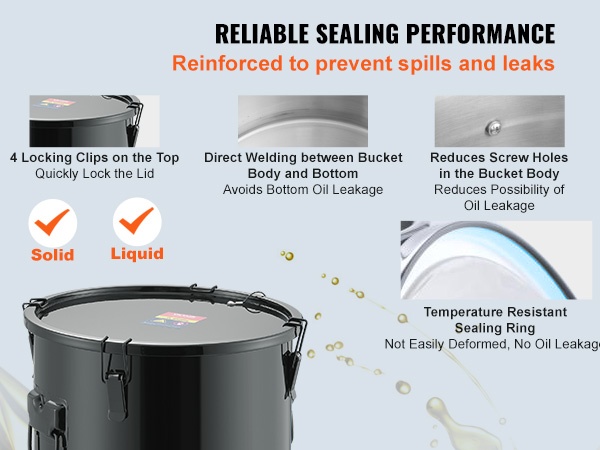 RELIABLE SEALING PERFORMANCE
Reinforced to prevent spills and leaks

4 Locking Clips on the Top
Quickly Lock the Lid

Direct Welding between Bucket Body and Bottom
Avoids Bottom Oil Leakage

Reduces Screw Holes in the Bucket Body
Reduces Possibility of Oil Leakage

Solid

Liquid

Temperature Resistant Sealing Ring
Not Easily Deformed, No Oil Leakage