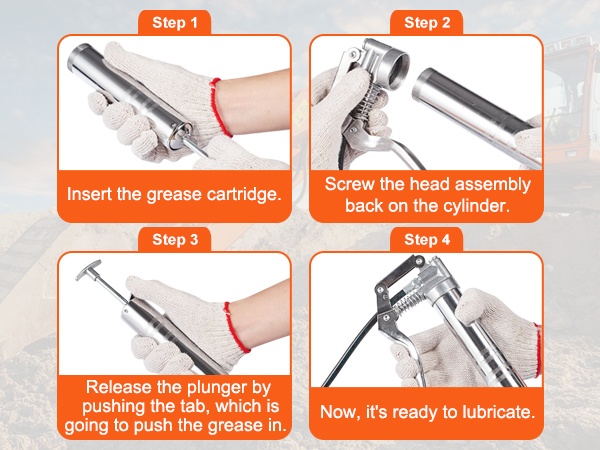 Step 1

Insert the grease cartridge.

Step 2

Screw the head assembly back on the cylinder.

Step 3

Release the plunger by pushing the tab, which is going to push the grease in.

Step 4

Now, it's ready to lubricate.