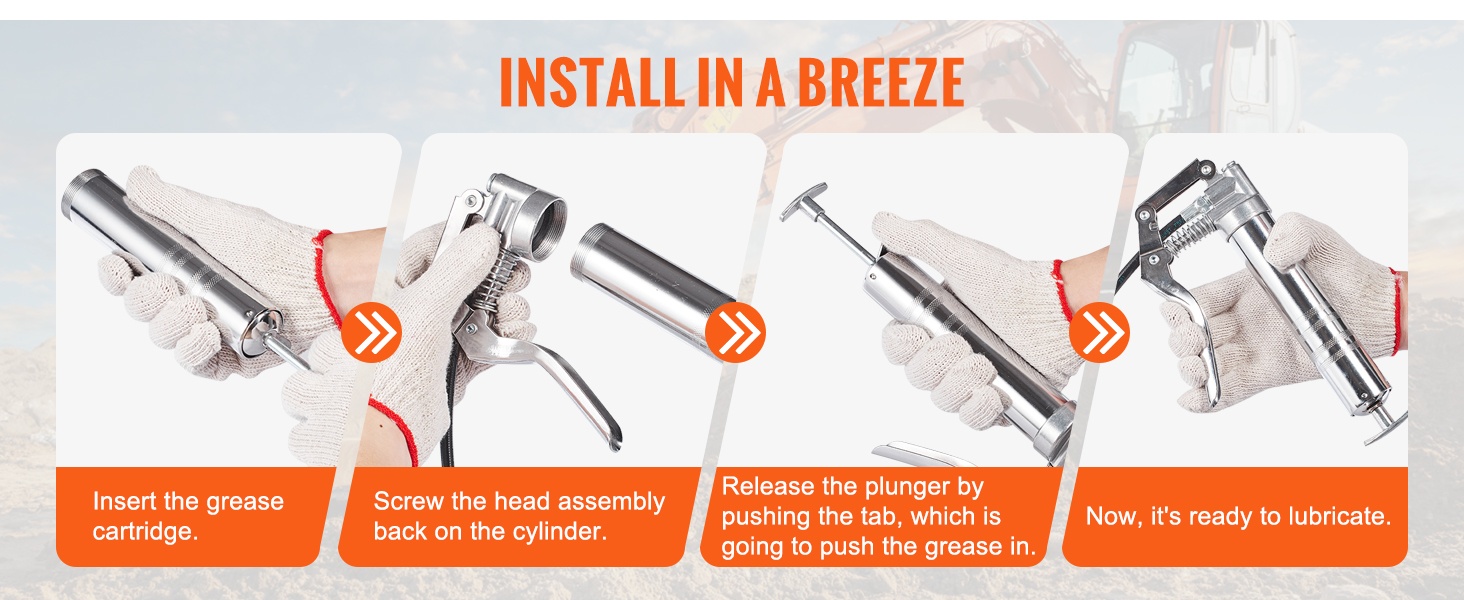 INSTALL IN A BREEZE

Insert the grease cartridge.

Screw the head assembly back on the cylinder.

Release the plunger by pushing the tab, which is going to push the grease in.

Now, it's ready to lubricate.