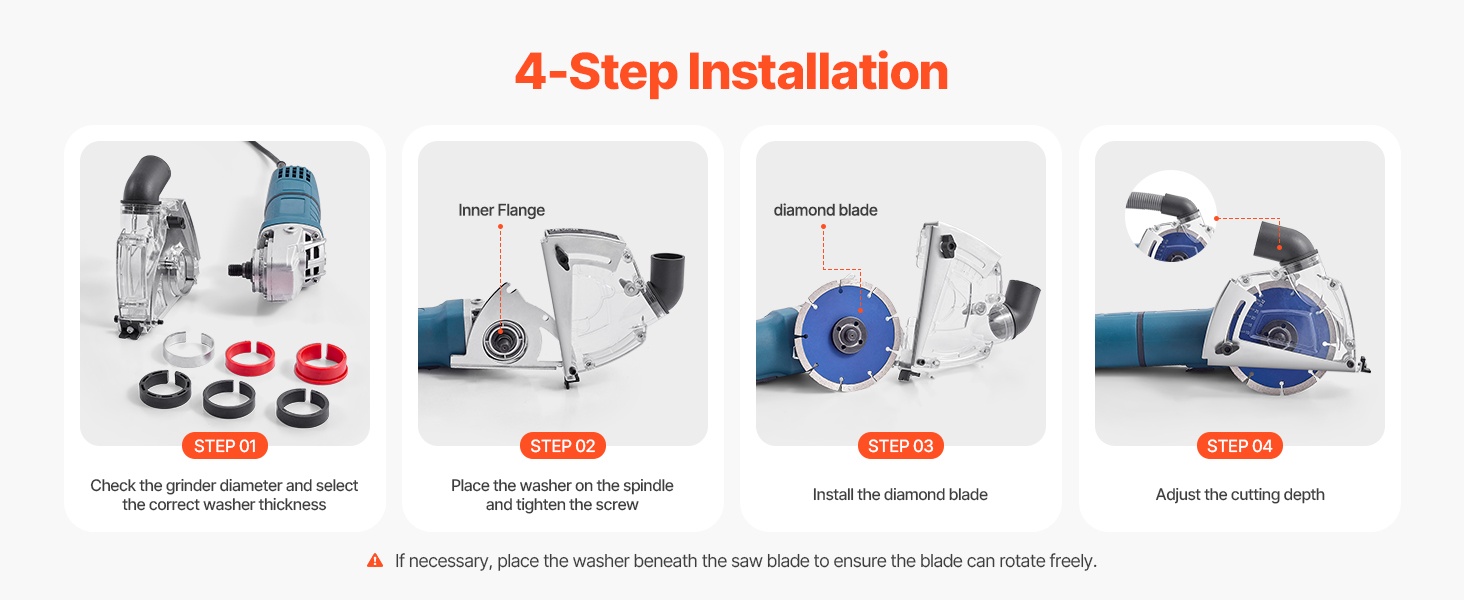 4-Step Installation

STEP 01

Check the grinder diameter and select the correct washer thickness

Inner Flange

STEP 02

Place the washer on the spindle and tighten the screw

diamond blade

STEP 03

Install the diamond blade

STEP 04

Adjust the cutting depth

If necessary, place the washer beneath the saw blade to ensure the blade can rotate freely.