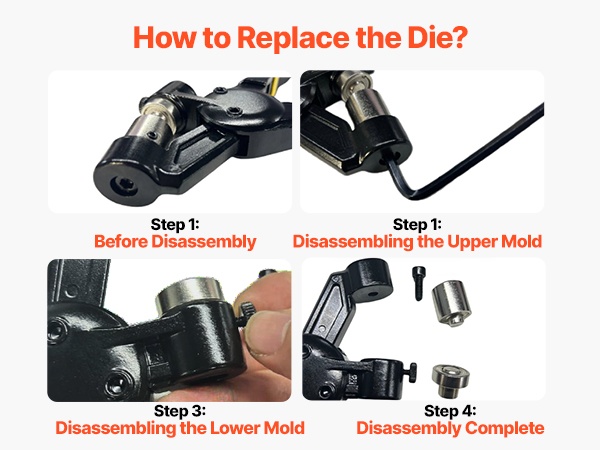 How to Replace the Die?

Step 1:
Before Disassembly

Step 1:
Disassembling the Upper Mold

Step 3:
Disassembling the Lower Mold

Step 4:
Disassembly Complete