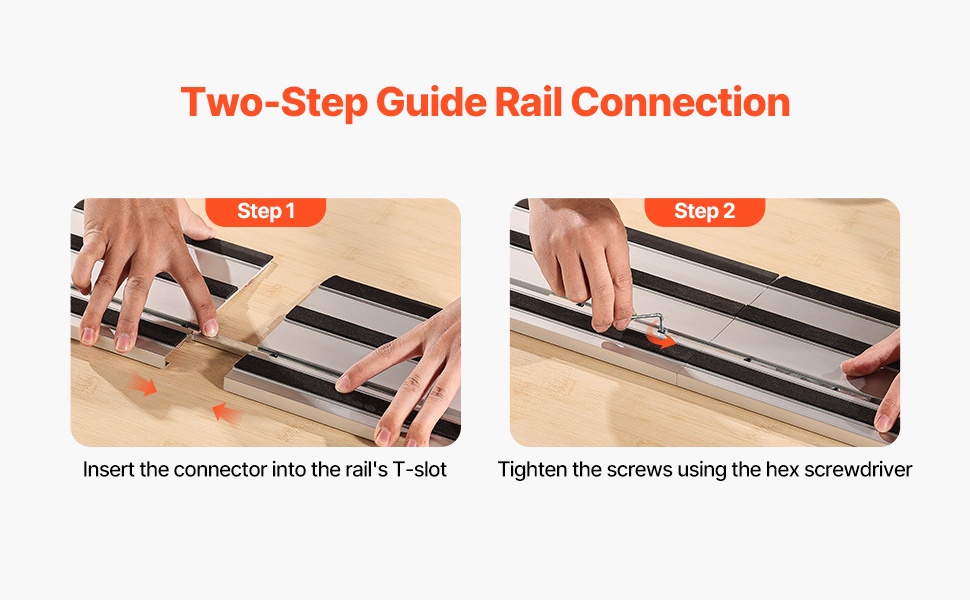 Two-Step Guide Rail Connection

Step 1

Insert the connector into the rail's T-slot

Step 2

Tighten the screws using the hex screwdriver