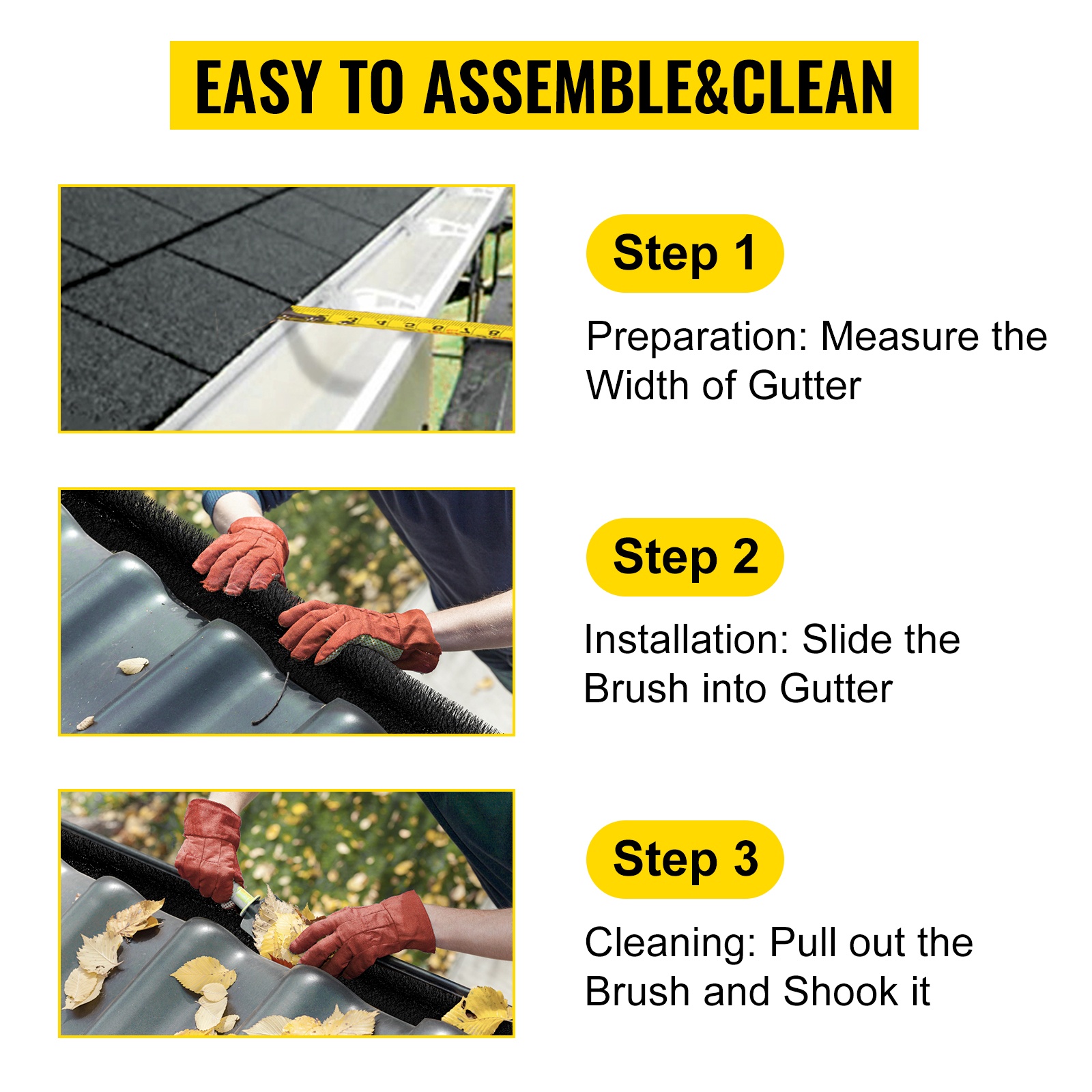 EASY TO ASSEMBLE&CLEAN

Step 1

Preparation: Measure the Width of Gutter

Step 2

Installation: Slide the Brush into Gutter

Step 3

Cleaning: Pull out the Brush and Shook it