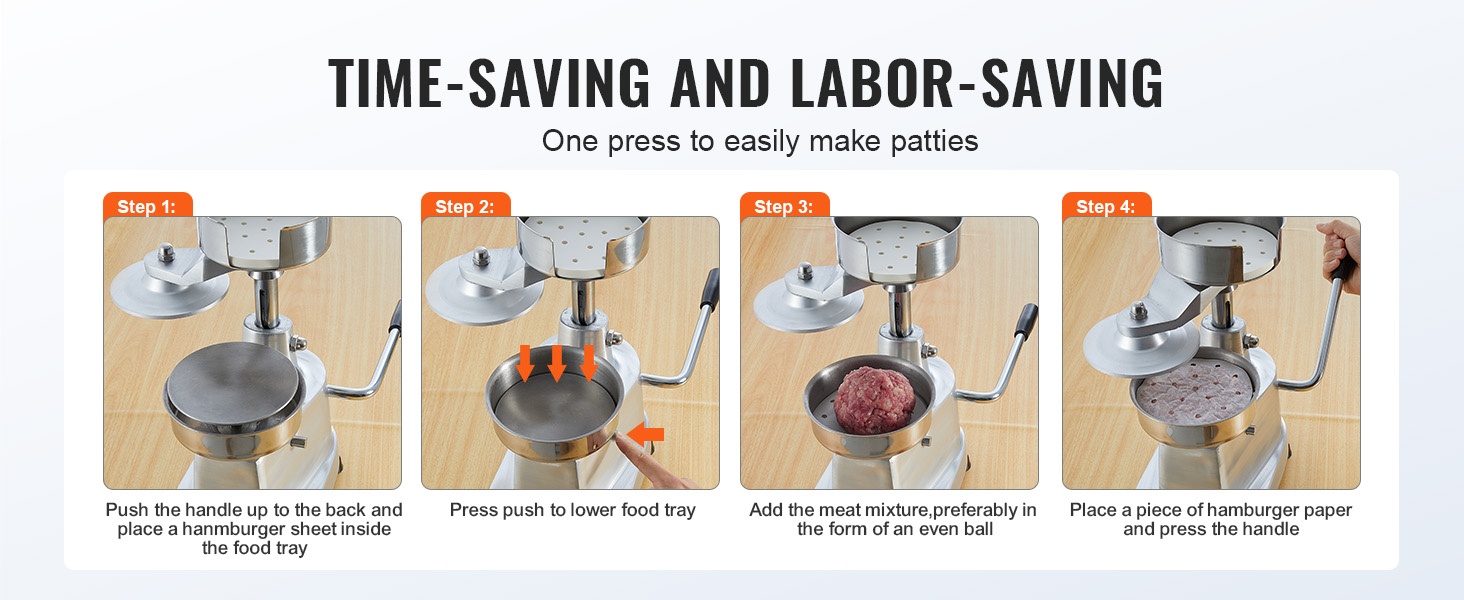 TIME-SAVING AND LABOR-SAVING

One press to easily make patties

Step 1:

Push the handle up to the back and place a hanmburger sheet inside the food tray

Step 2:

Press push to lower food tray

Step 3:

Add the meat mixture,preferably in the form of an even ball

Step 4:

Place a piece of hamburger paper and press the handle