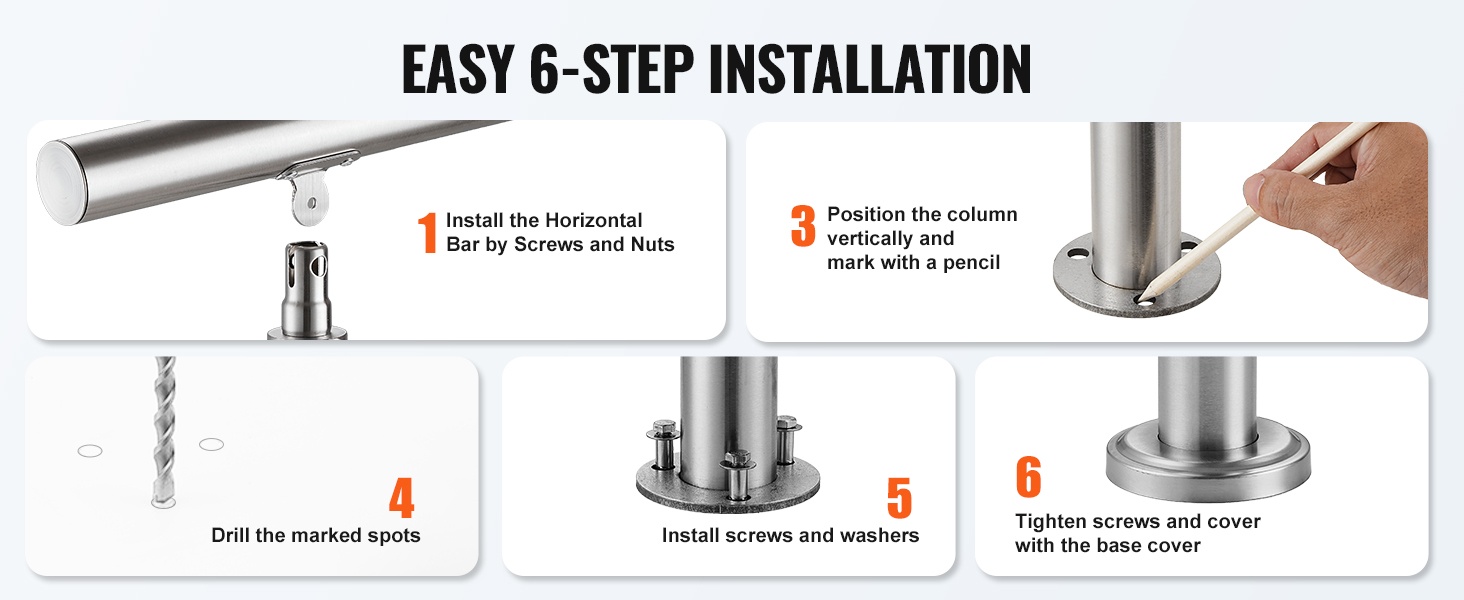 EASY 6-STEP INSTALLATION

1 Install the Horizontal Bar by Screws and Nuts

3 Position the column vertically and mark with a pencil

4
Drill the marked spots

5
Install screws and washers

6
Tighten screws and cover with the base cover