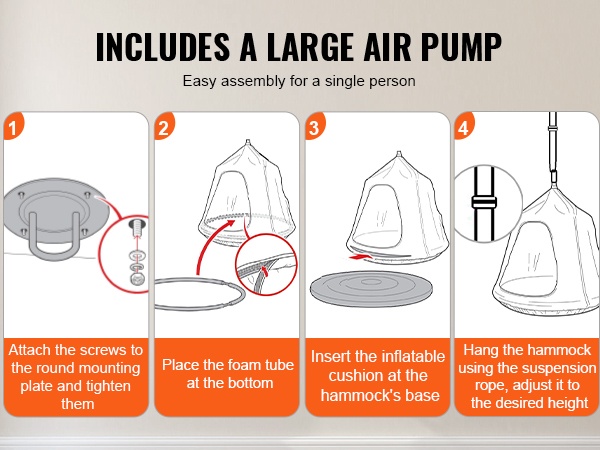 INCLUDES A LARGE AIR PUMP

Easy assembly for a single person

1

Attach the screws to the round mounting plate and tighten them

2

Place the foam tube at the bottom

3

Insert the inflatable cushion at the hammock's base

4

Hang the hammock using the suspension rope, adjust it to the desired height