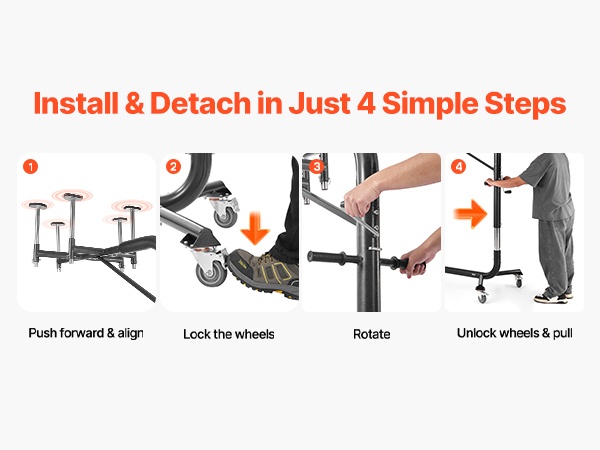 Install & Detach in Just 4 Simple Steps

1

Push forward & align

2

Lock the wheels

3

Rotate

4

Unlock wheels & pull