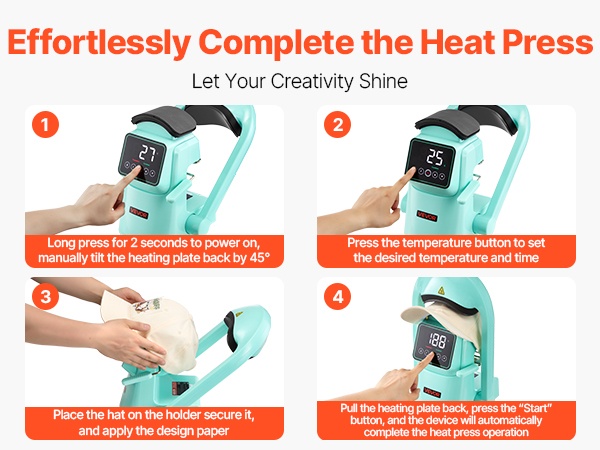 Effortlessly Complete the Heat Press

Let Your Creativity Shine

1

27

VEVOR

Long press for 2 seconds to power on, manually tilt the heating plate back by 45°

2

25

VEVOR

Press the temperature button to set the desired temperature and time

3

Place the hat on the holder secure it, and apply the design paper

4

188

VEVOR

Pull the heating plate back, press the "Start" button, and the device will automatically complete the heat press operation