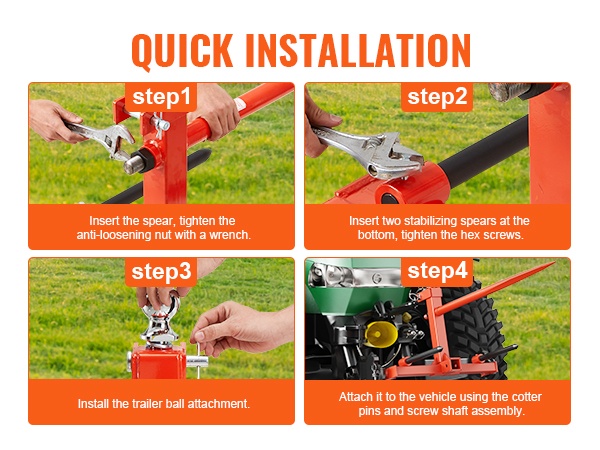 QUICK INSTALLATION

step1

Insert the spear, tighten the anti-loosening nut with a wrench.

step2

Insert two stabilizing spears at the bottom, tighten the hex screws.

step3

Install the trailer ball attachment.

step4

Attach it to the vehicle using the cotter pins and screw shaft assembly.