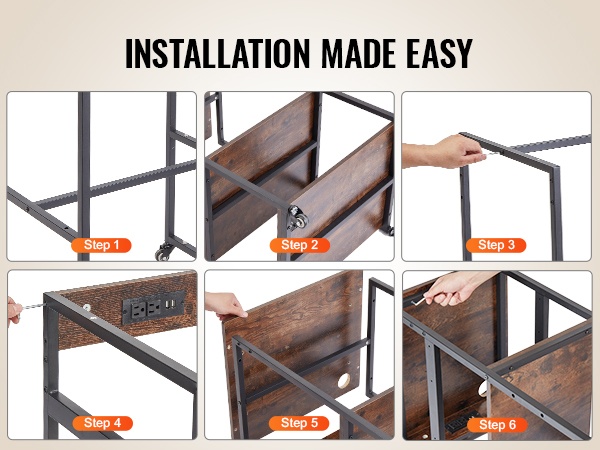 INSTALLATION MADE EASY

Step 1

Step 2

Step 3

Step 4

Step 5

Step 6