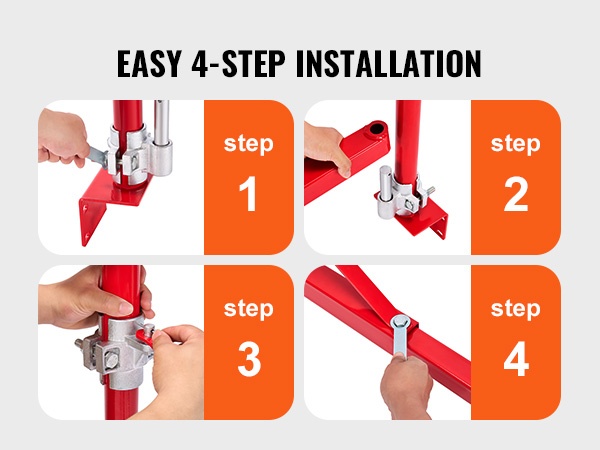 EASY 4-STEP INSTALLATION

step
1

step
2

step
3

step
4