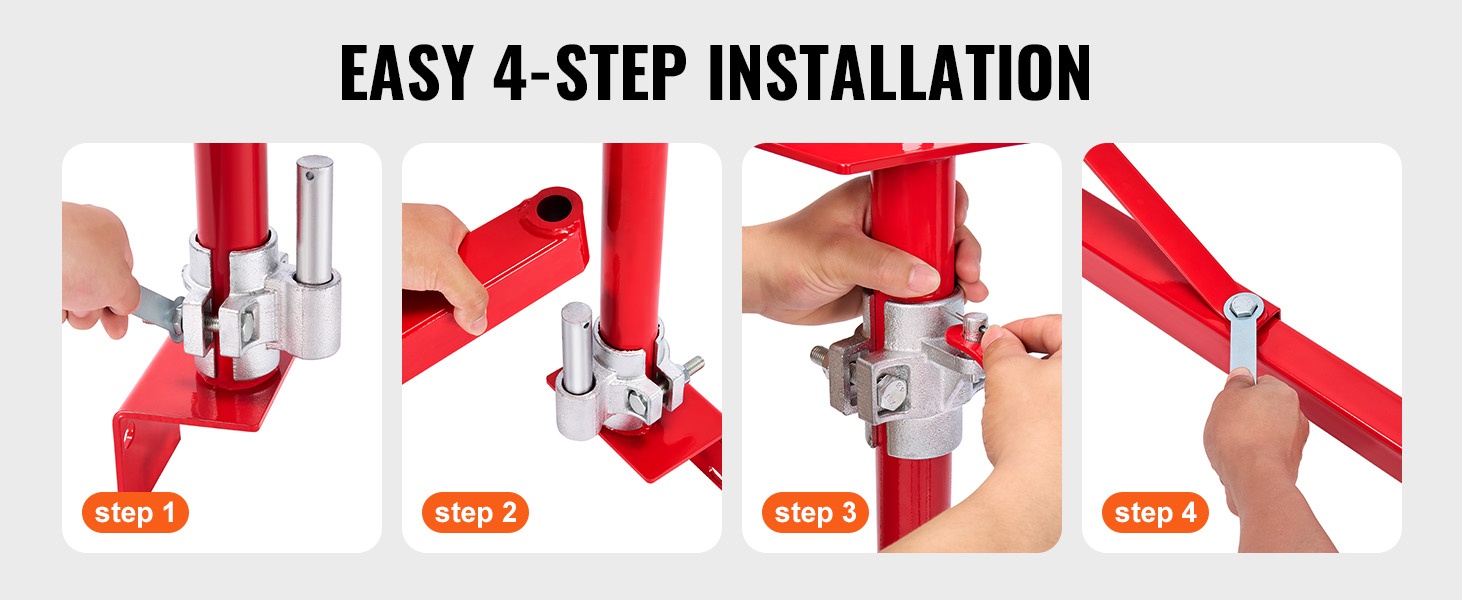 EASY 4-STEP INSTALLATION

step 1

step 2

step 3

step 4