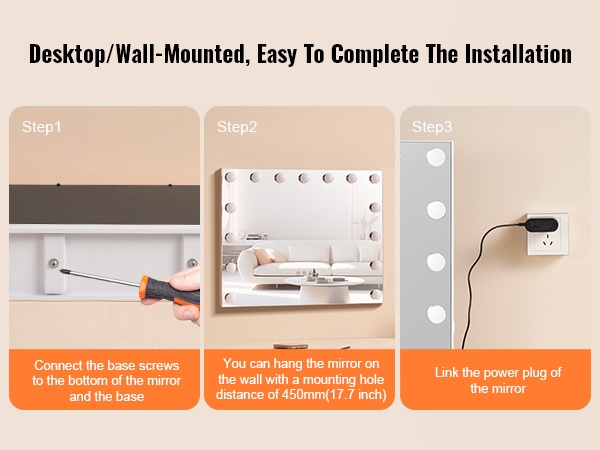 Desktop/Wall-Mounted, Easy To Complete The Installation

Step1

Connect the base screws to the bottom of the mirror and the base

Step2

You can hang the mirror on the wall with a mounting hole distance of 450mm(17.7 inch)

Step3

Link the power plug of the mirror