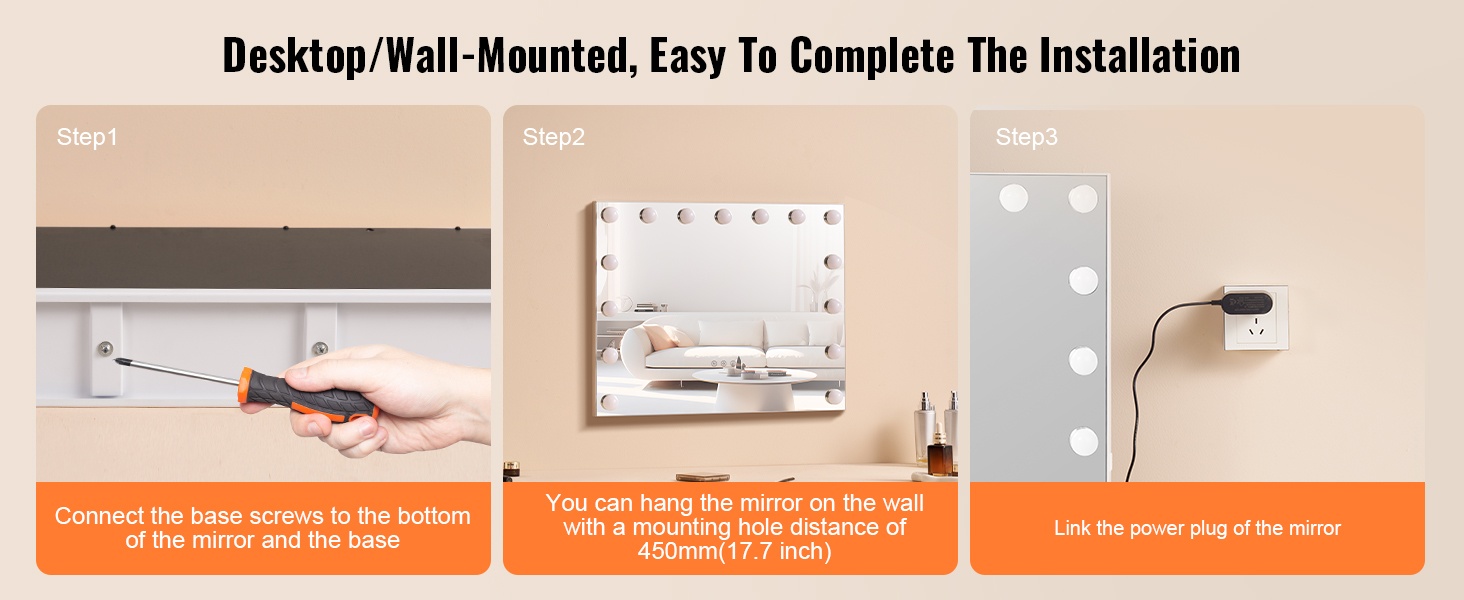 Desktop/Wall-Mounted, Easy To Complete The Installation

Step1

Connect the base screws to the bottom of the mirror and the base

Step2

You can hang the mirror on the wall with a mounting hole distance of 450mm(17.7 inch)

Step3

Link the power plug of the mirror