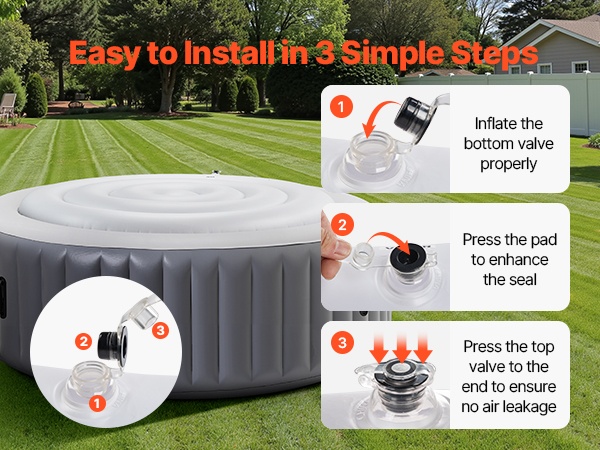 Easy to Install in 3 Simple Steps

1 Inflate the bottom valve properly

2 Press the pad to enhance the seal

3 Press the top valve to the end to ensure no air leakage

2
3
1