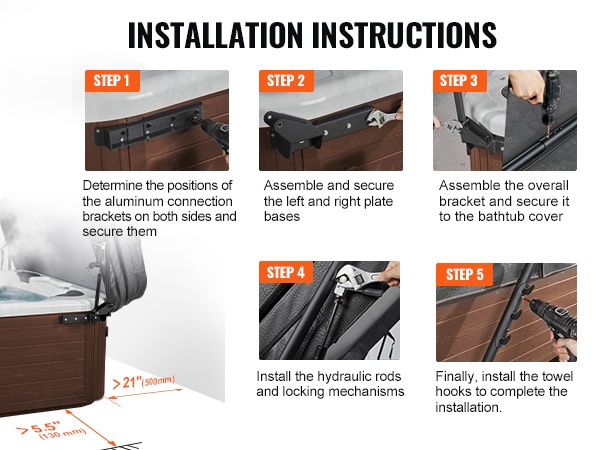 INSTALLATION INSTRUCTIONS

STEP 1

Determine the positions of the aluminum connection brackets on both sides and secure them

STEP 2

Assemble and secure the left and right plate bases

STEP 3

Assemble the overall bracket and secure it to the bathtub cover

STEP 4

Install the hydraulic rods and locking mechanisms

STEP 5

Finally, install the towel hooks to complete the installation.

>21"(500mm)

>5.5" (130 mm)