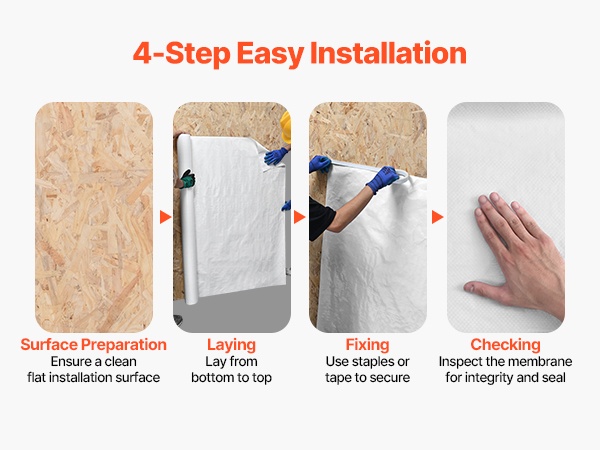 4-Step Easy Installation

Surface Preparation
Ensure a clean flat installation surface

Laying
Lay from bottom to top

Fixing
Use staples or tape to secure

Checking
Inspect the membrane for integrity and seal